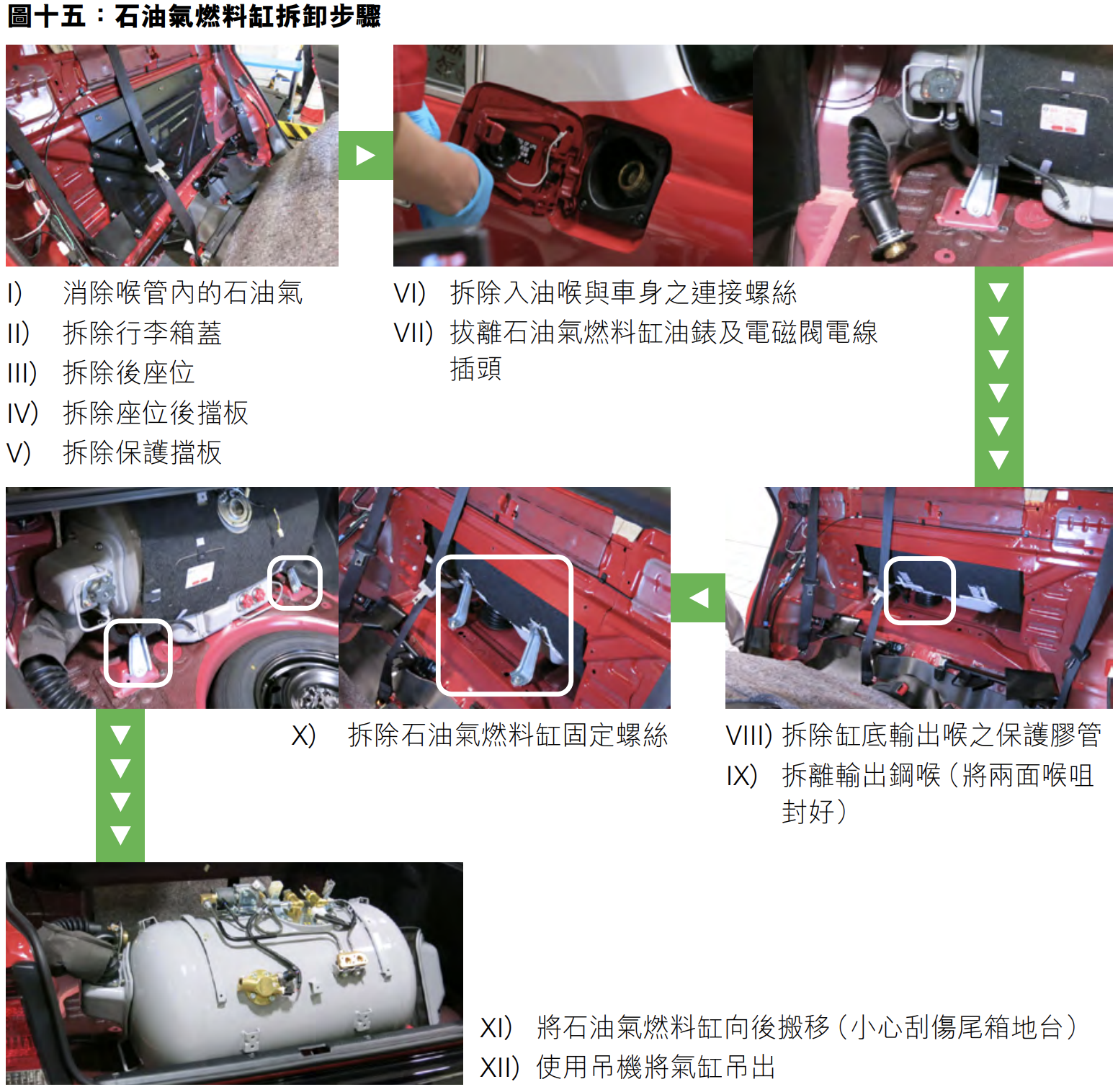 圖十五：石油氣燃料缸拆卸步驟

I) 消除喉管內的石油氣
II) 拆除行李箱蓋
III) 拆除後座位
IV) 拆除座位後擋板
V) 拆除保護擋板

VI) 拆除入油喉與車身之連接螺絲
VII) 拔離石油氣燃料缸油錶及電磁閥電線插頭

VIII) 拆除缸底輸出喉之保護膠管
IX) 拆離輸出鋼喉（將兩面喉咀封好）

X) 拆除石油氣燃料缸固定螺絲

XI) 將石油氣燃料缸向後搬移（小心刮傷尾箱地台）
XII) 使用吊機將氣缸吊出