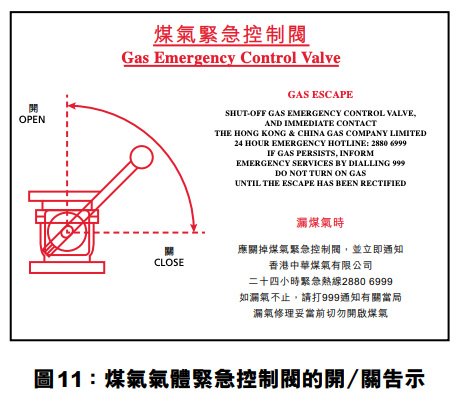 煤氣緊急控制閥
Gas Emergency Control Valve

開
OPEN

關
CLOSE

GAS ESCAPE

SHUT-OFF GAS EMERGENCY CONTROL VALVE, AND IMMEDIATE CONTACT THE HONG KONG & CHINA GAS COMPANY LIMITED 24 HOUR EMERGENCY HOTLINE: 2880 6999 IF GAS PERSISTS, INFORM EMERGENCY SERVICES BY DIALLING 999 DO NOT TURN ON GAS UNTIL THE ESCAPE HAS BEEN RECTIFIED

漏煤氣時

應關掉煤氣緊急控制閥，並立即通知
香港中華煤氣有限公司
二十四小時緊急熱線2880 6999
如漏氣不止，請打999通知有關當局
漏氣修理妥當前切勿開啟煤氣

圖11：煤氣氣體緊急控制閥的開/關告示